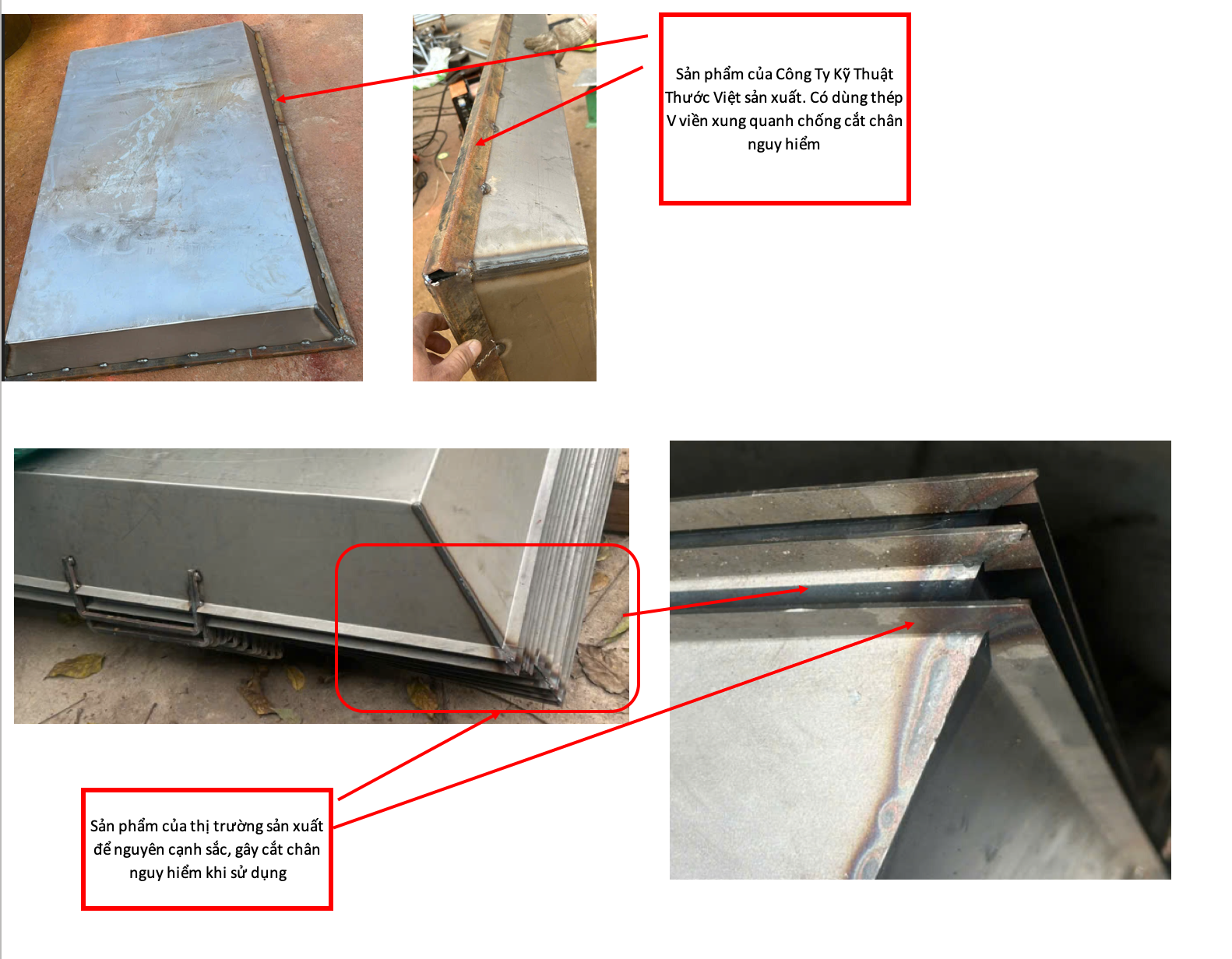 Sản phẩm của Công Ty Kỹ Thuật Thước Việt sản xuất. Có dùng thép V viền xung quanh chống cắt chân nguy hiểm

Sản phẩm của thị trường sản xuất để nguyên cạnh sắc, gây cắt chân nguy hiểm khi sử dụng